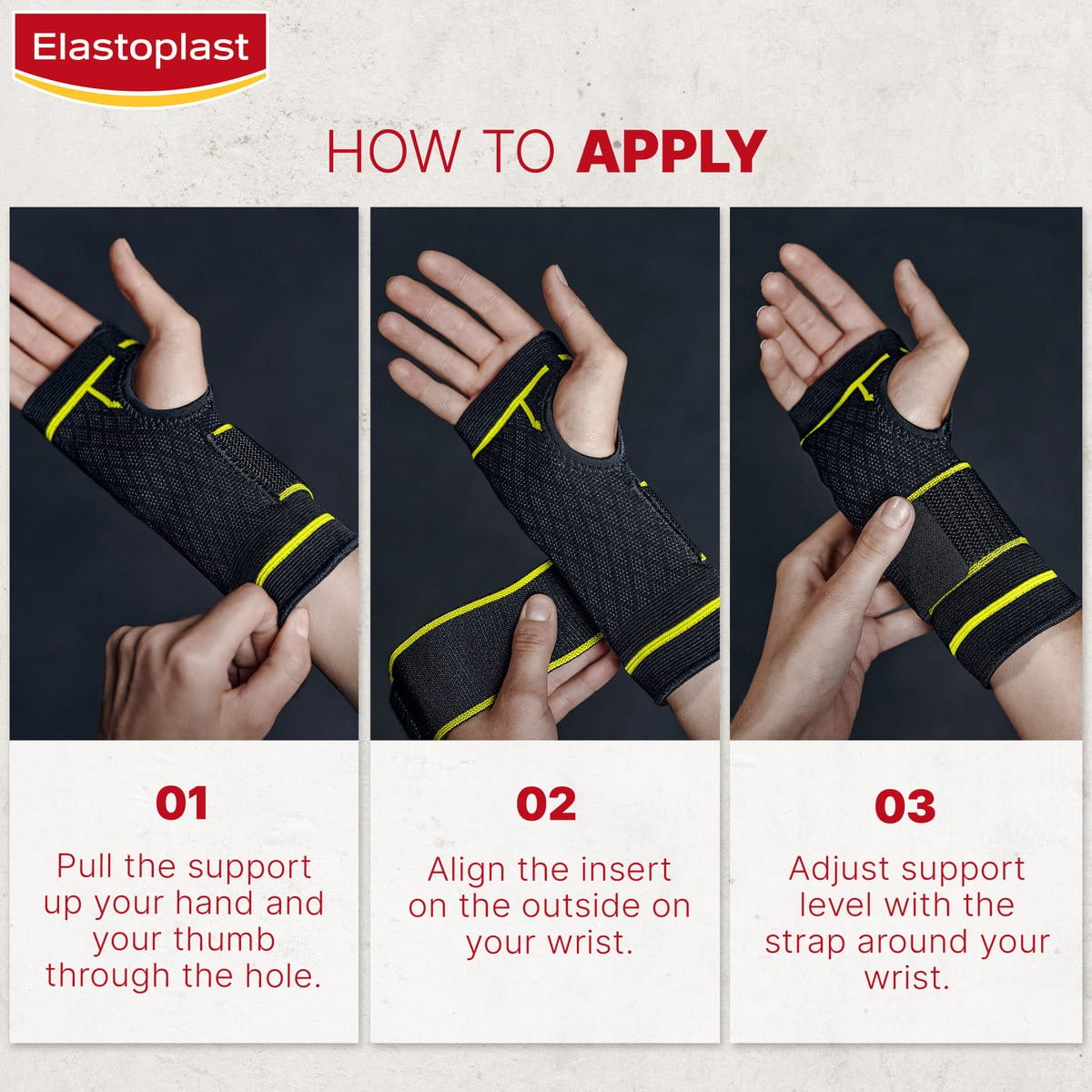 Elastoplast

HOW TO APPLY

01

Pull the support up your hand and your thumb through the hole.

02

Align the insert on the outside on your wrist.

03

Adjust support level with the strap around your wrist.