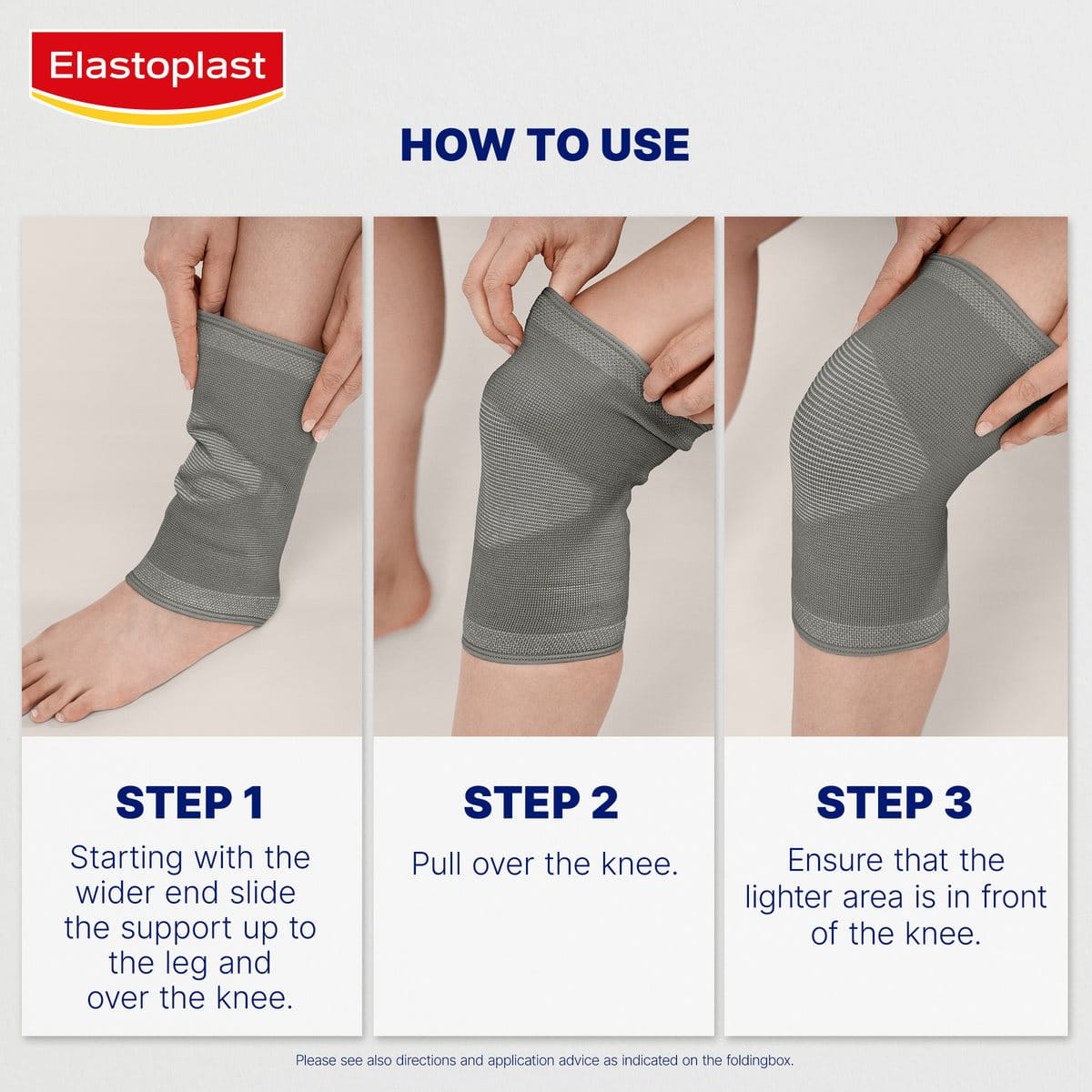 Elastoplast

HOW TO USE

STEP 1
Starting with the wider end slide the support up to the leg and over the knee.

STEP 2
Pull over the knee.

STEP 3
Ensure that the lighter area is in front of the knee.

Please see also directions and application advice as indicated on the foldingbox.