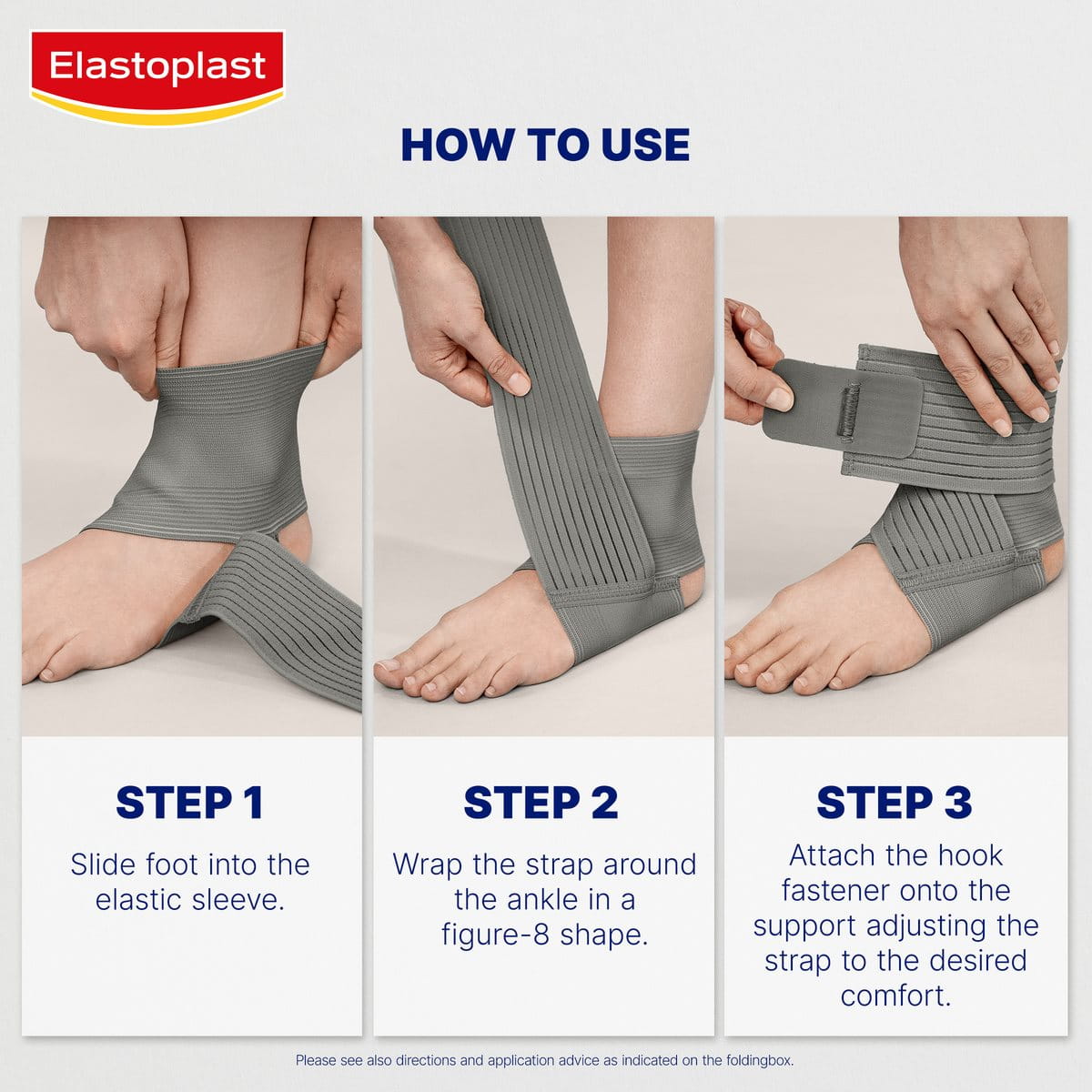 Elastoplast

HOW TO USE

STEP 1

Slide foot into the elastic sleeve.

STEP 2

Wrap the strap around the ankle in a figure-8 shape.

STEP 3

Attach the hook fastener onto the support adjusting the strap to the desired comfort.

Please see also directions and application advice as indicated on the foldingbox.