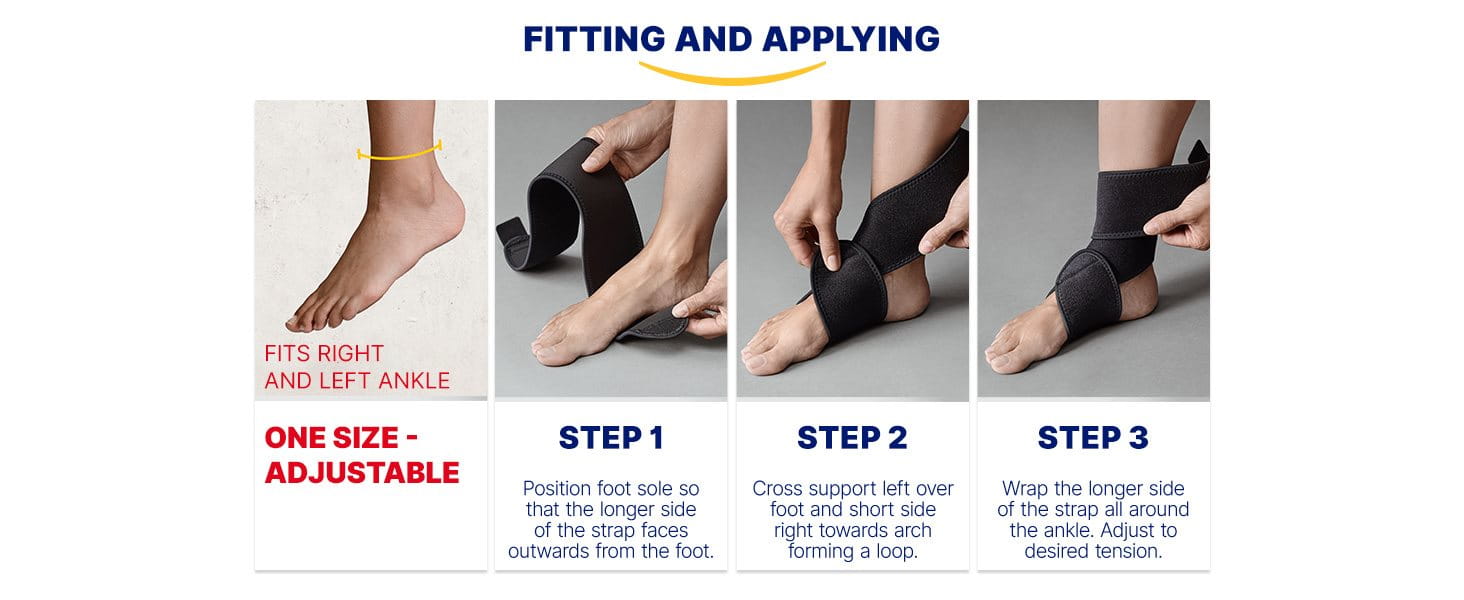 FITTING AND APPLYING

FITS RIGHT AND LEFT ANKLE

ONE SIZE - ADJUSTABLE

STEP 1

Position foot sole so that the longer side of the strap faces outwards from the foot.

STEP 2

Cross support left over foot and short side right towards arch forming a loop.

STEP 3

Wrap the longer side of the strap all around the ankle. Adjust to desired tension.