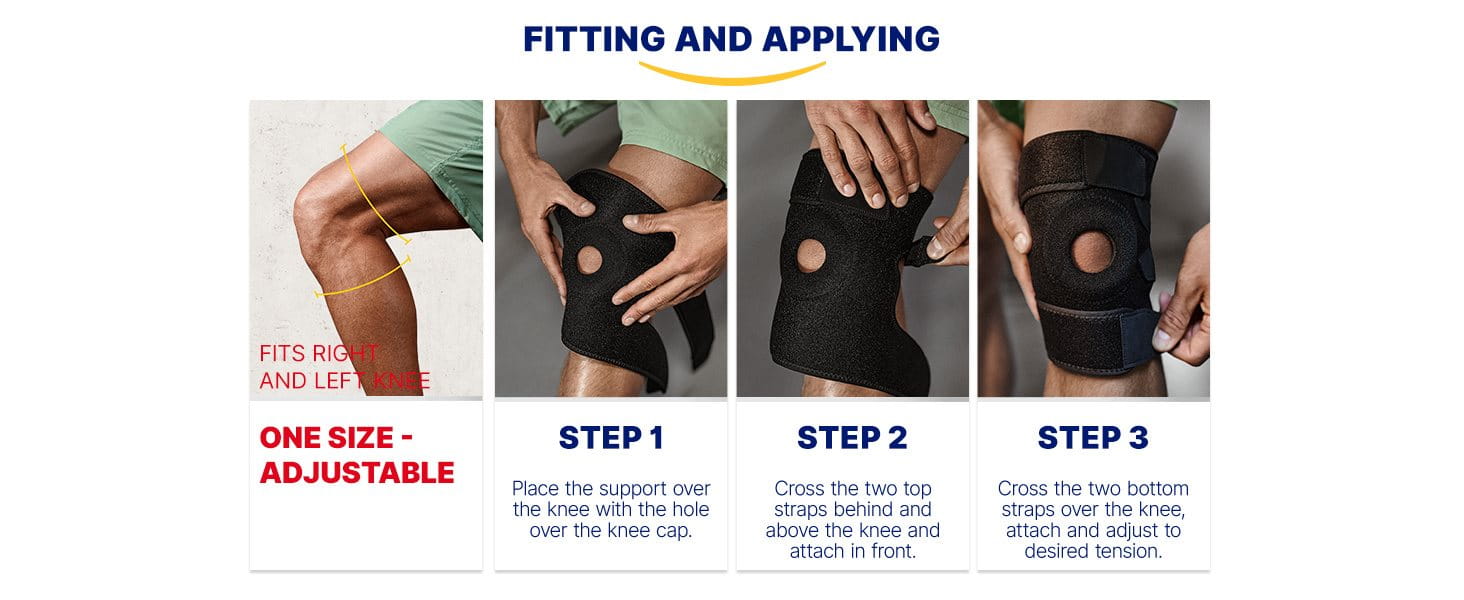 FITTING AND APPLYING

FITS RIGHT AND LEFT KNEE

ONE SIZE - ADJUSTABLE

STEP 1

Place the support over the knee with the hole over the knee cap.

STEP 2

Cross the two top straps behind and above the knee and attach in front.

STEP 3

Cross the two bottom straps over the knee, attach and adjust to desired tension.