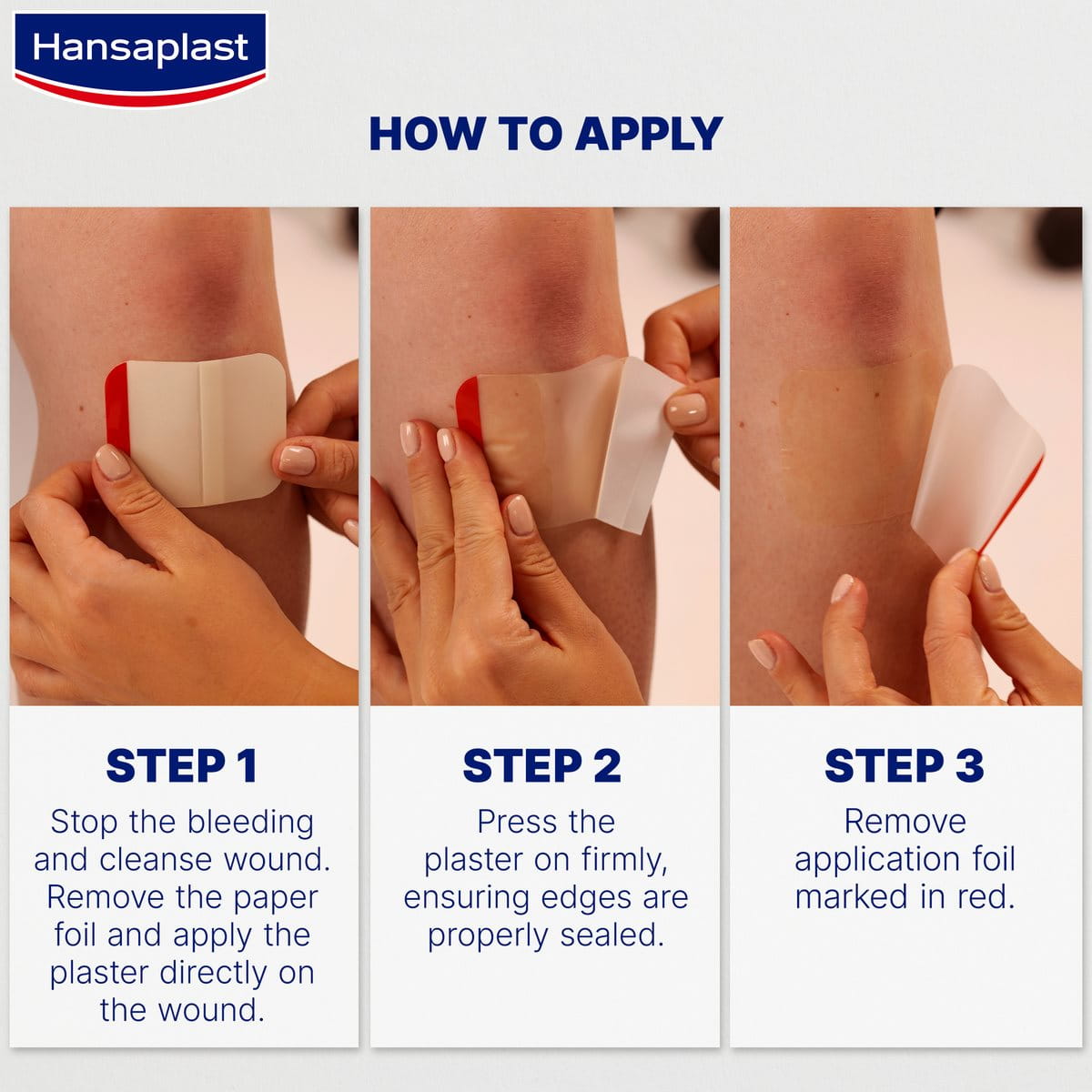 Hansaplast

HOW TO APPLY

STEP 1

Stop the bleeding and cleanse wound. Remove the paper foil and apply the plaster directly on the wound.

STEP 2

Press the plaster on firmly, ensuring edges are properly sealed.

STEP 3

Remove application foil marked in red.