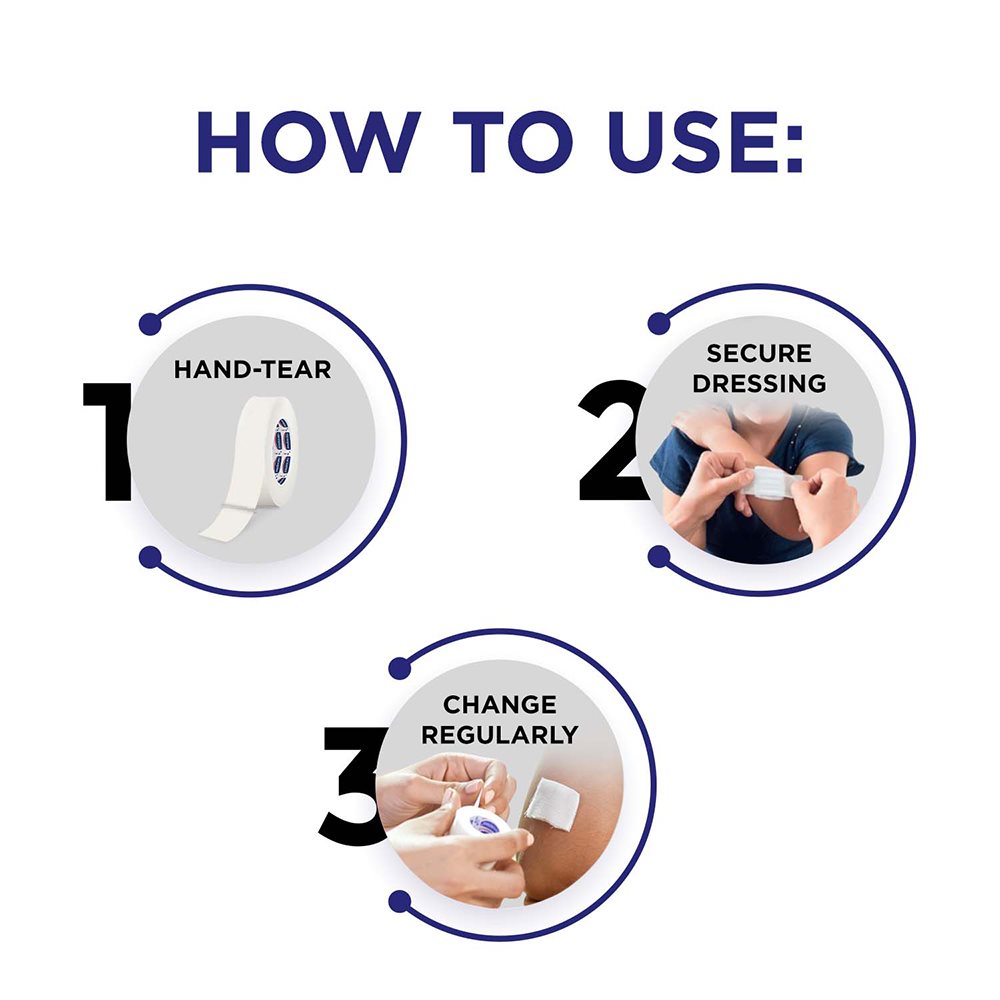 HOW TO USE:

1
HAND-TEAR

2
SECURE DRESSING

3
CHANGE REGULARLY