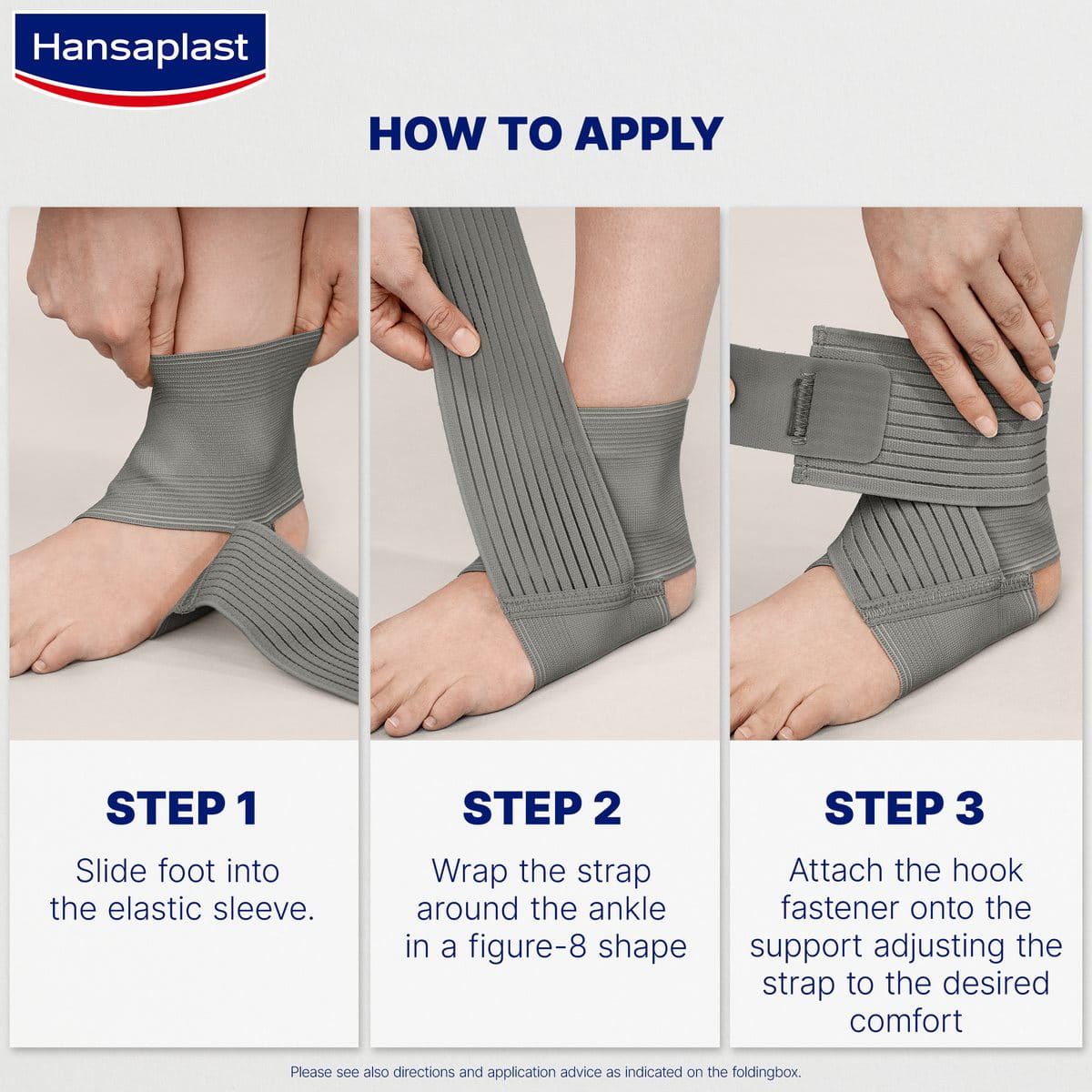 Hansaplast

HOW TO APPLY

STEP 1

Slide foot into the elastic sleeve.

STEP 2

Wrap the strap around the ankle in a figure-8 shape

STEP 3

Attach the hook fastener onto the support adjusting the strap to the desired comfort

Please see also directions and application advice as indicated on the foldingbox.