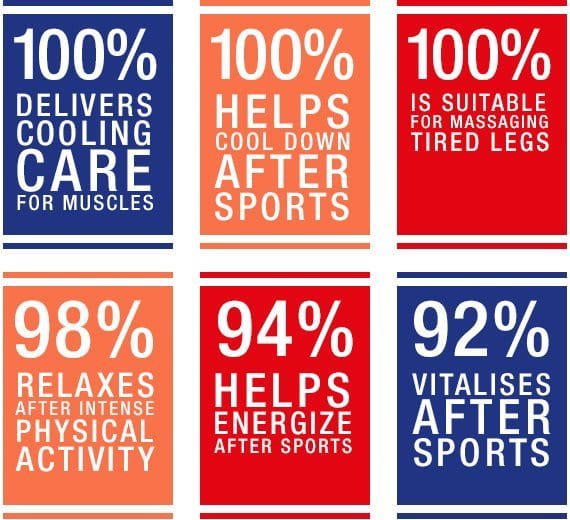 100%
DELIVERS COOLING CARE FOR MUSCLES

100%
HELPS COOL DOWN AFTER SPORTS

100%
IS SUITABLE FOR MASSAGING TIRED LEGS

98%
RELAXES AFTER INTENSE PHYSICAL ACTIVITY

94%
HELPS ENERGIZE AFTER SPORTS

92%
VITALISES AFTER SPORTS