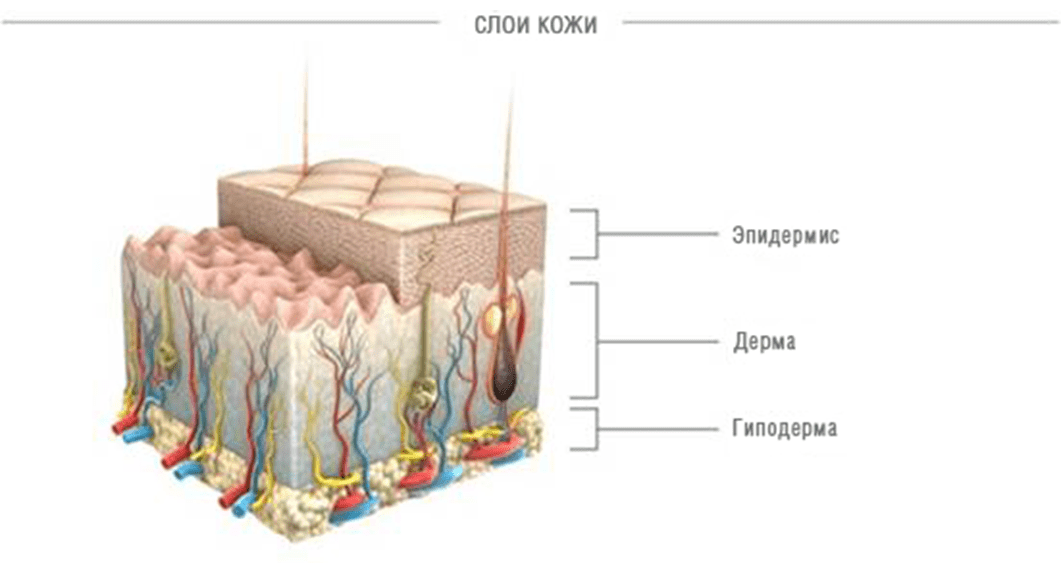 СЛОИ КОЖИ

Эпидермис

Дерма

Гиподерма