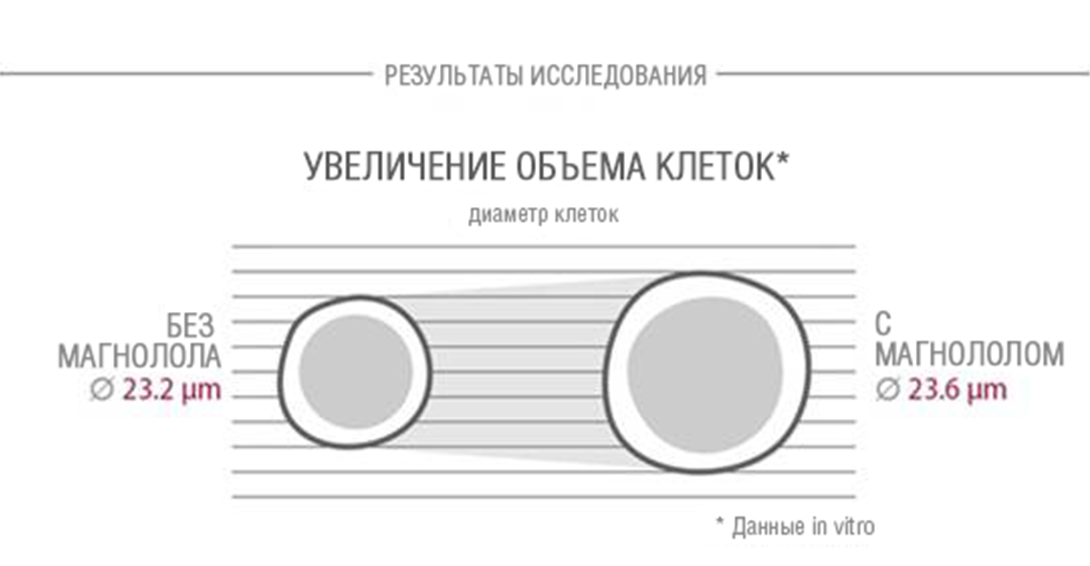 РЕЗУЛЬТАТЫ ИССЛЕДОВАНИЯ

УВЕЛИЧЕНИЕ ОБЪЕМА КЛЕТОК*

диаметр клеток

БЕЗ МАГНОЛОЛА
∅ 23.2 µm

С МАГНОЛОЛОМ
∅ 23.6 µm

* Данные in vitro