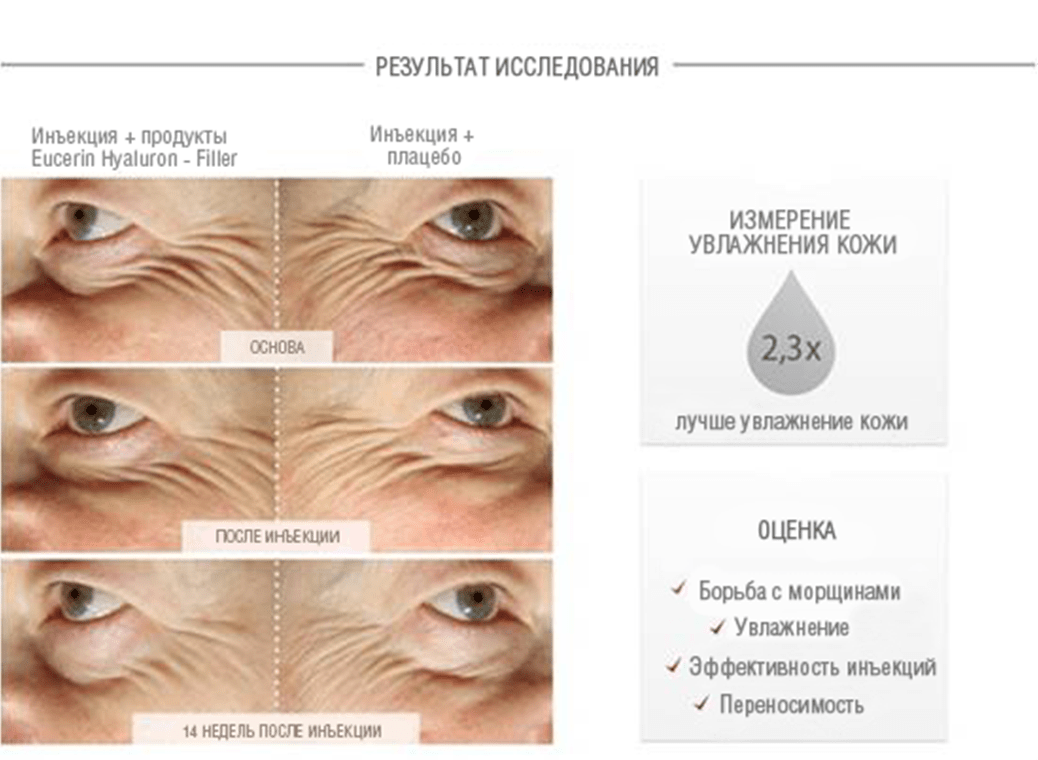 РЕЗУЛЬТАТ ИССЛЕДОВАНИЯ

Инъекция + продукты Eucerin Hyaluron - Filler

Инъекция + плацебо

ОСНОВА

ПОСЛЕ ИНЪЕКЦИИ

14 НЕДЕЛЬ ПОСЛЕ ИНЪЕКЦИИ

ИЗМЕРЕНИЕ УВЛАЖНЕНИЯ КОЖИ

2,3x

лучше увлажнение кожи

ОЦЕНКА

✓ Борьба с морщинами
✓ Увлажнение
✓ Эффективность инъекций
✓ Переносимость