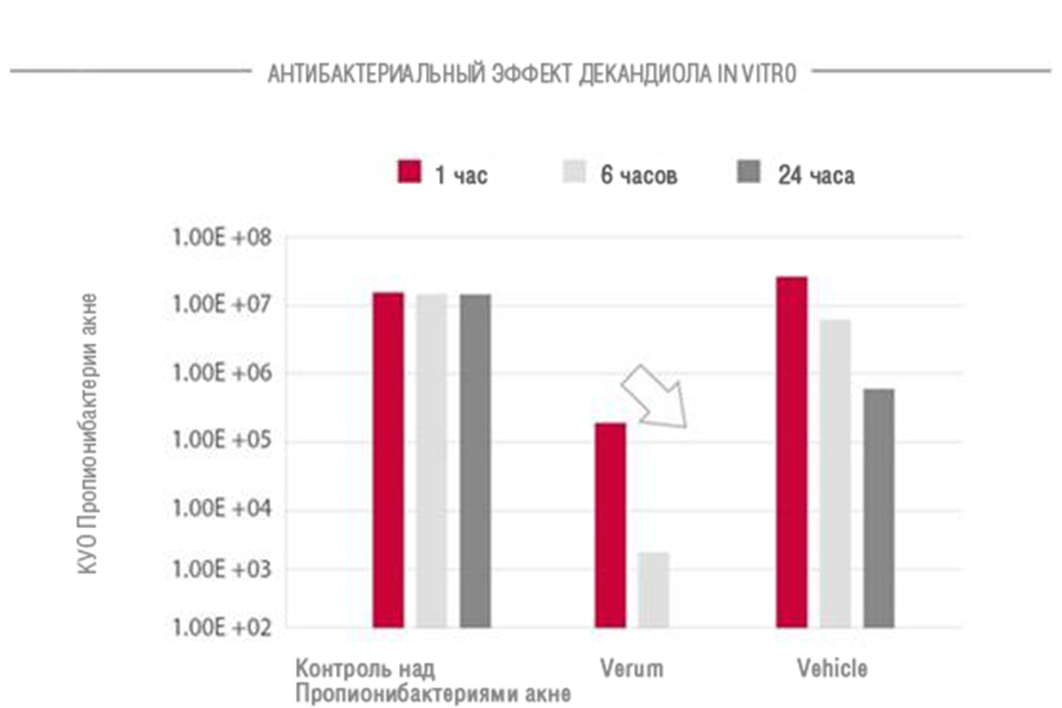 АНТИБАКТЕРИАЛЬНЫЙ ЭФФЕКТ ДЕКАНДИОЛА IN VITRO

1 час
6 часов
24 часа

КУО Пропионибактерии акне

1.00E +08
1.00E +07
1.00E +06
1.00E +05
1.00E +04
1.00E +03
1.00E +02

Контроль над Пропионибактериями акне
Verum
Vehicle