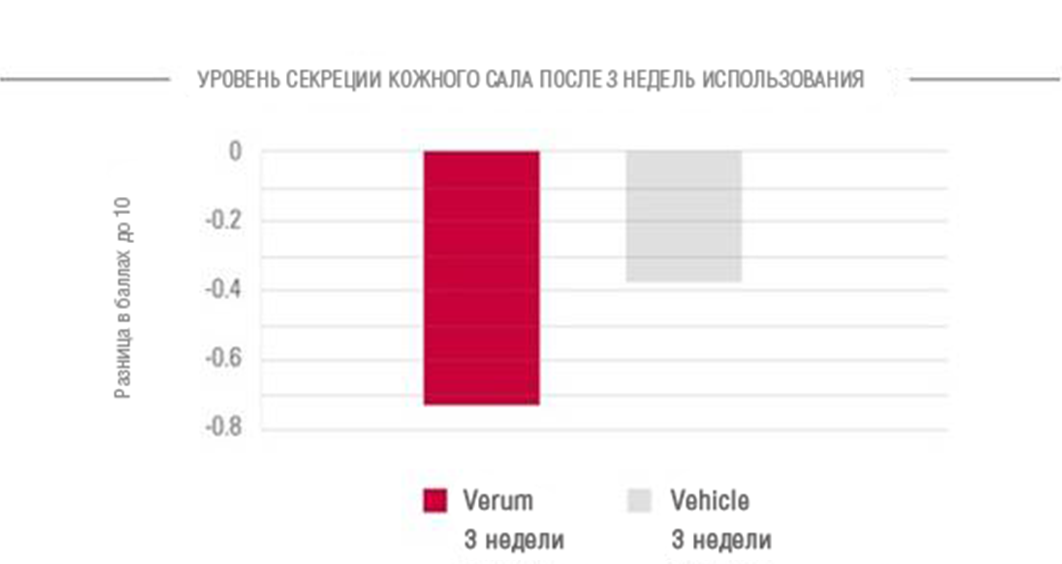 УРОВЕНЬ СЕКРЕЦИИ КОЖНОГО САЛА ПОСЛЕ 3 НЕДЕЛЬ ИСПОЛЬЗОВАНИЯ

Разница в баллах до 10

0
-0.2
-0.4
-0.6
-0.8

Verum
3 недели

Vehicle
3 недели