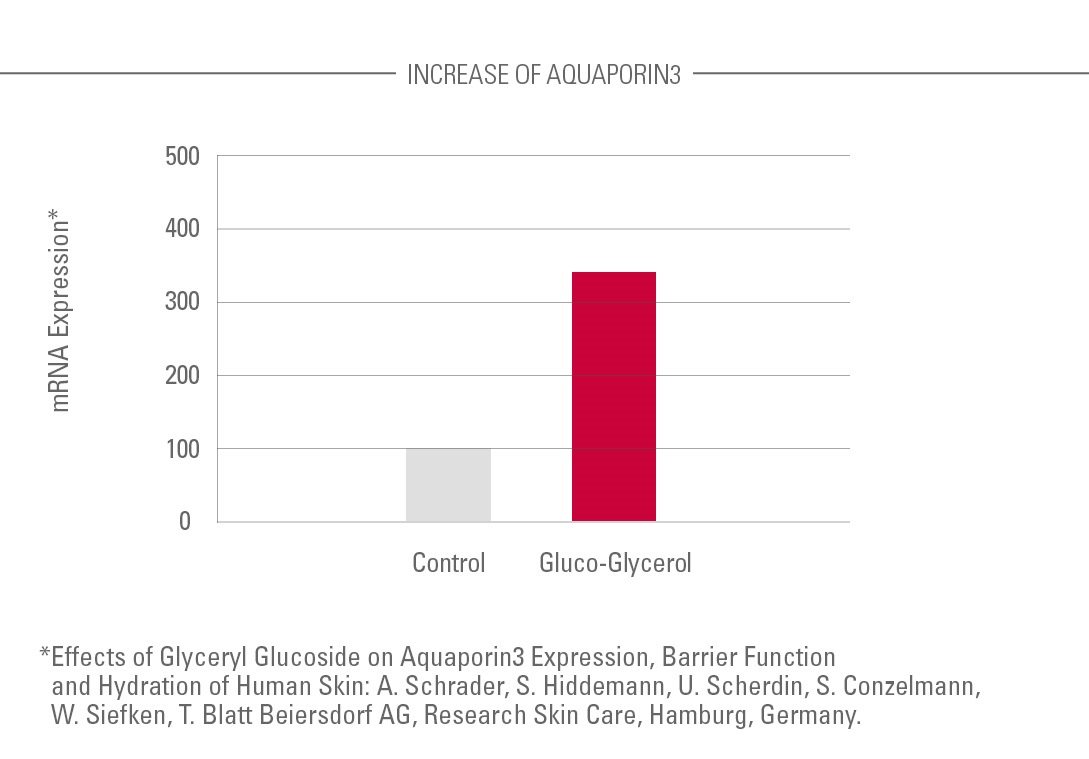 INCREASE OF AQUAPORIN3

mRNA Expression*

500
400
300
200
100
0

Control
Gluco-Glycerol

*Effects of Glyceryl Glucoside on Aquaporin3 Expression, Barrier Function and Hydration of Human Skin: A. Schrader, S. Hiddemann, U. Scherdin, S. Conzelmann, W. Siefken, T. Blatt Beiersdorf AG, Research Skin Care, Hamburg, Germany.