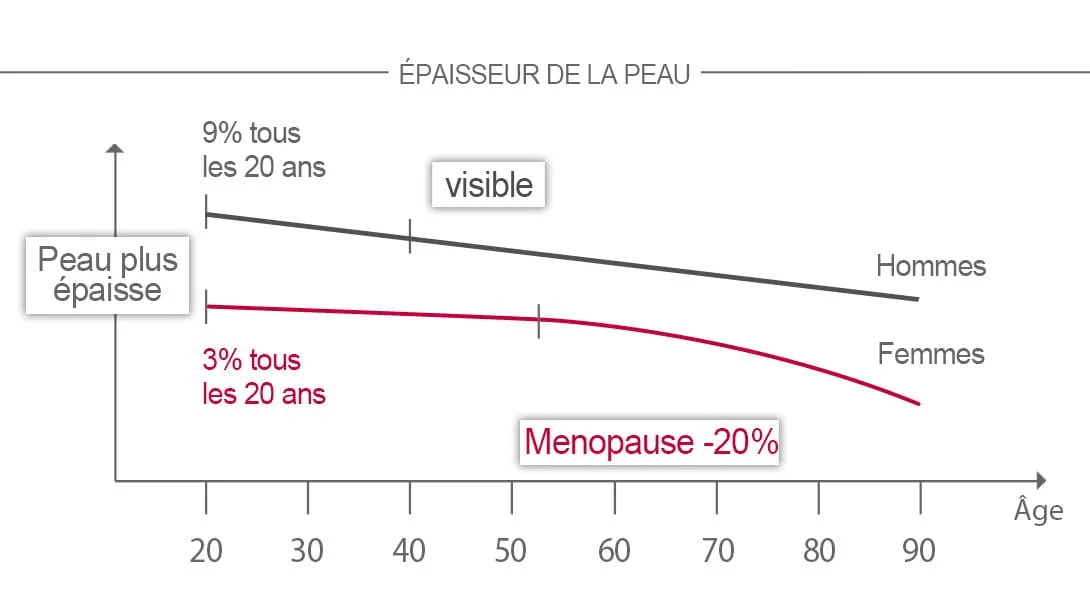 ÉPAISSEUR DE LA PEAU

9% tous les 20 ans

visible

Peau plus épaisse

Hommes

Femmes

3% tous les 20 ans

Menopause -20%

Âge

20
30
40
50
60
70
80
90