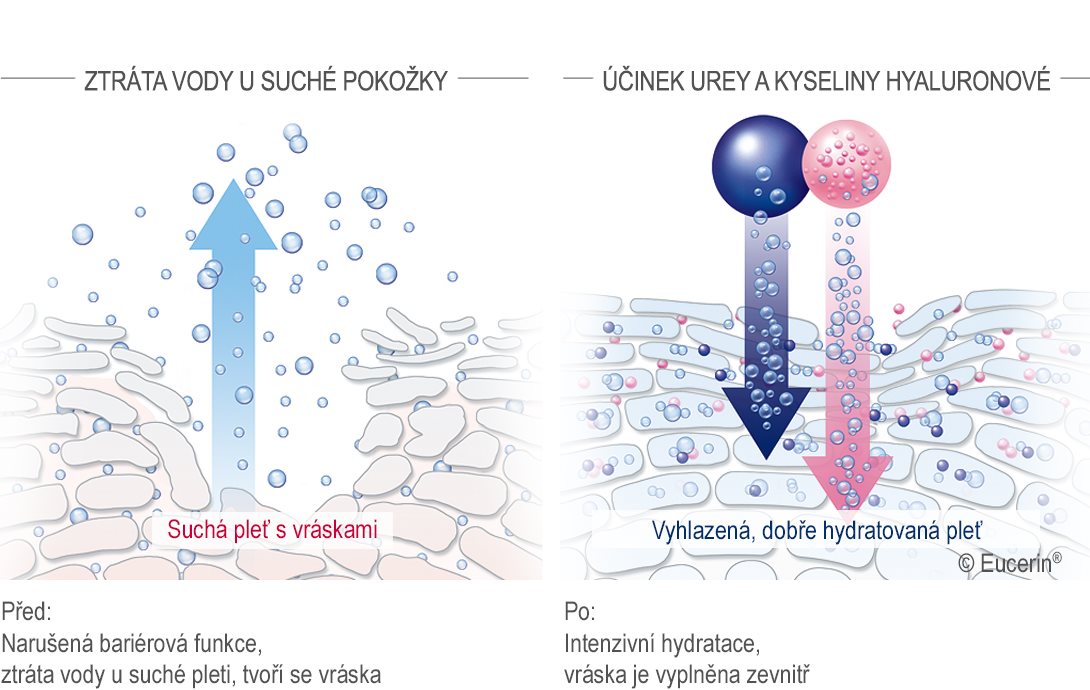 ZTRÁTA VODY U SUCHÉ POKOŽKY

Suchá pleť s vráskami

Před:
Narušená bariérová funkce,
ztráta vody u suché pleti, tvoří se vráska

ÚČINEK UREY A KYSELINY HYALURONOVÉ

Vyhlazená, dobře hydratovaná pleť

© Eucerin®

Po:
Intenzivní hydratace,
vráska je vyplněna zevnitř