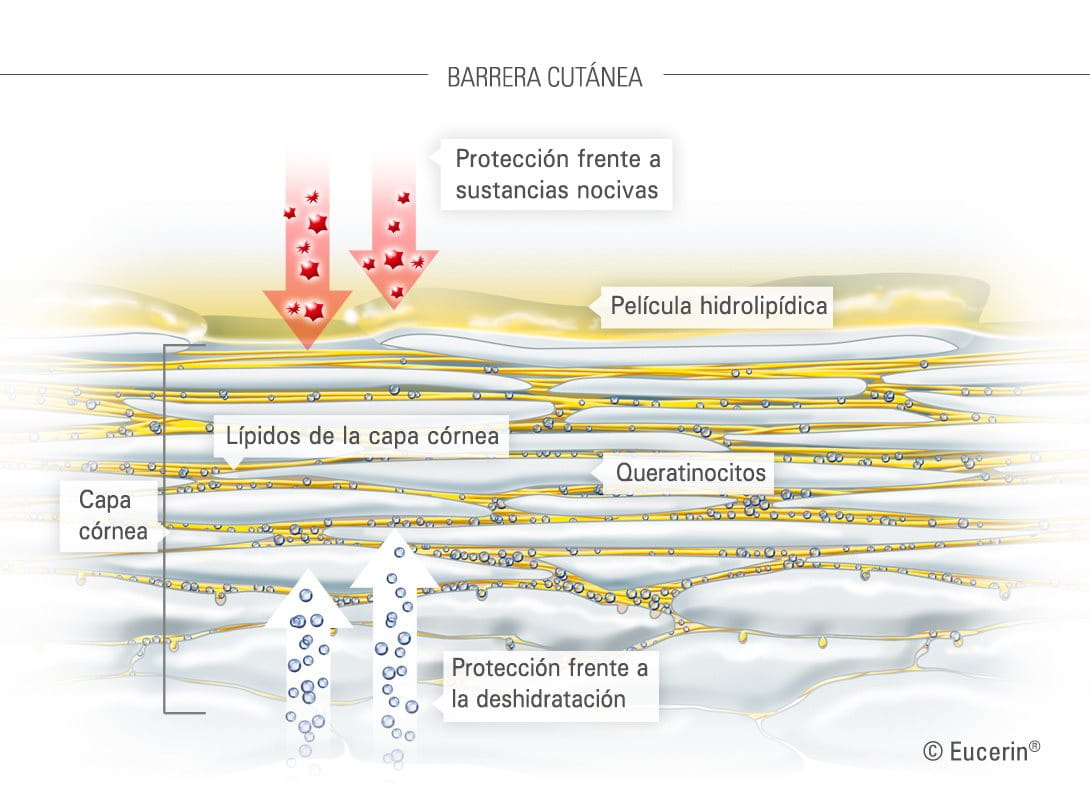 BARRERA CUTÁNEA

Protección frente a sustancias nocivas

Película hidrolipídica

Lípidos de la capa córnea

Queratinocitos

Capa córnea

Protección frente a la deshidratación

© Eucerin®