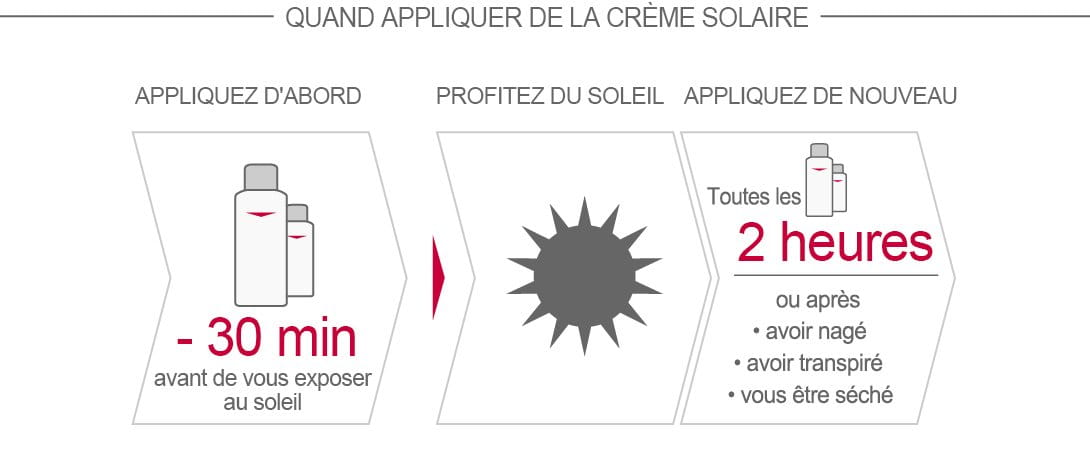 QUAND APPLIQUER DE LA CRÈME SOLAIRE

APPLIQUEZ D'ABORD

- 30 min
avant de vous exposer au soleil

PROFITEZ DU SOLEIL

APPLIQUEZ DE NOUVEAU

Toutes les
2 heures

ou après
• avoir nagé
• avoir transpiré
• vous être séché