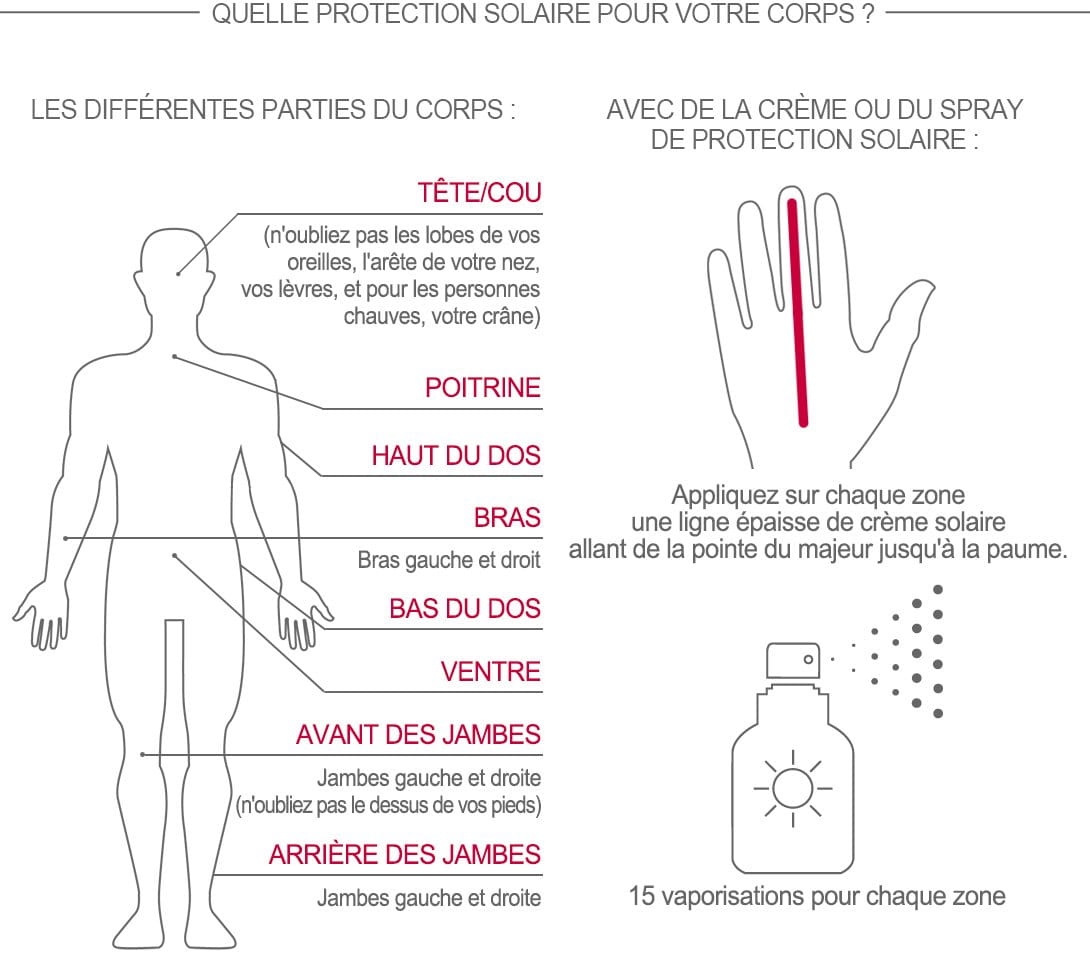 QUELLE PROTECTION SOLAIRE POUR VOTRE CORPS ?

LES DIFFÉRENTES PARTIES DU CORPS :

TÊTE/COU

(n'oubliez pas les lobes de vos oreilles, l'arête de votre nez, vos lèvres, et pour les personnes chauves, votre crâne)

POITRINE

HAUT DU DOS

BRAS

Bras gauche et droit

BAS DU DOS

VENTRE

AVANT DES JAMBES

Jambes gauche et droite (n'oubliez pas le dessus de vos pieds)

ARRIÈRE DES JAMBES

Jambes gauche et droite

AVEC DE LA CRÈME OU DU SPRAY DE PROTECTION SOLAIRE :

Appliquez sur chaque zone une ligne épaisse de crème solaire allant de la pointe du majeur jusqu'à la paume.

15 vaporisations pour chaque zone