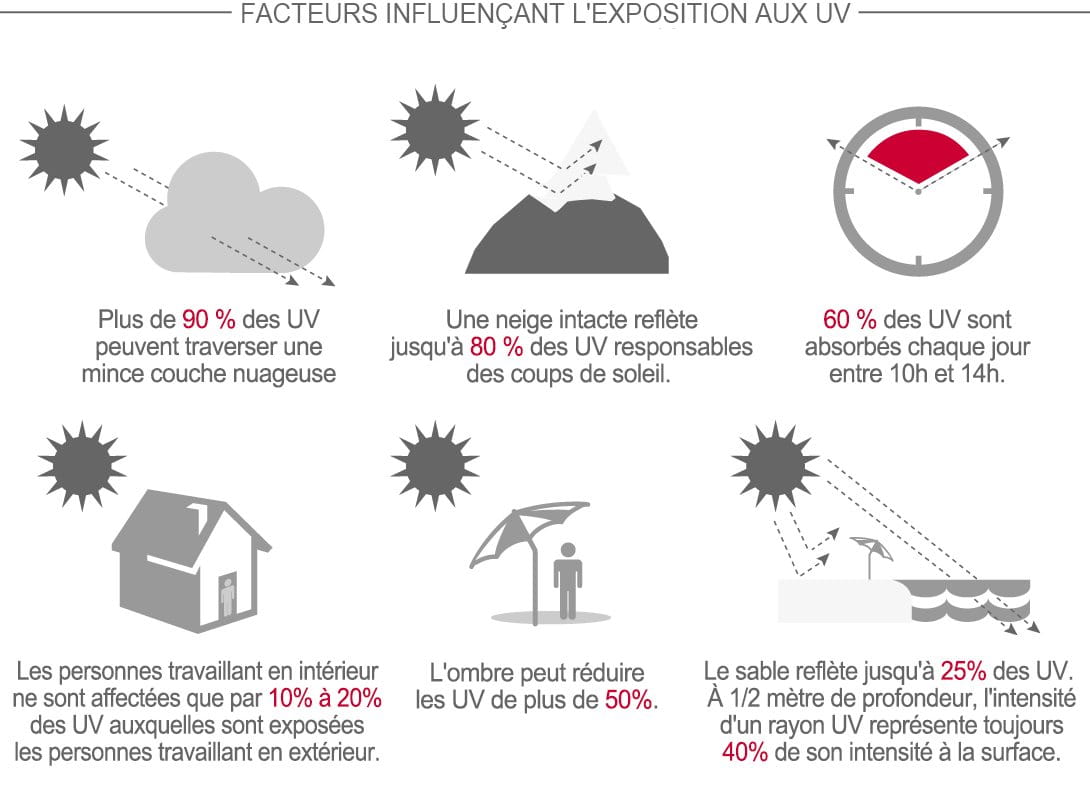 FACTEURS INFLUENÇANT L'EXPOSITION AUX UV

Plus de 90 % des UV peuvent traverser une mince couche nuageuse

Une neige intacte reflète jusqu'à 80 % des UV responsables des coups de soleil.

60 % des UV sont absorbés chaque jour entre 10h et 14h.

Les personnes travaillant en intérieur ne sont affectées que par 10% à 20% des UV auxquelles sont exposées les personnes travaillant en extérieur.

L'ombre peut réduire les UV de plus de 50%.

Le sable reflète jusqu'à 25% des UV. À 1/2 mètre de profondeur, l'intensité d'un rayon UV représente toujours 40% de son intensité à la surface.