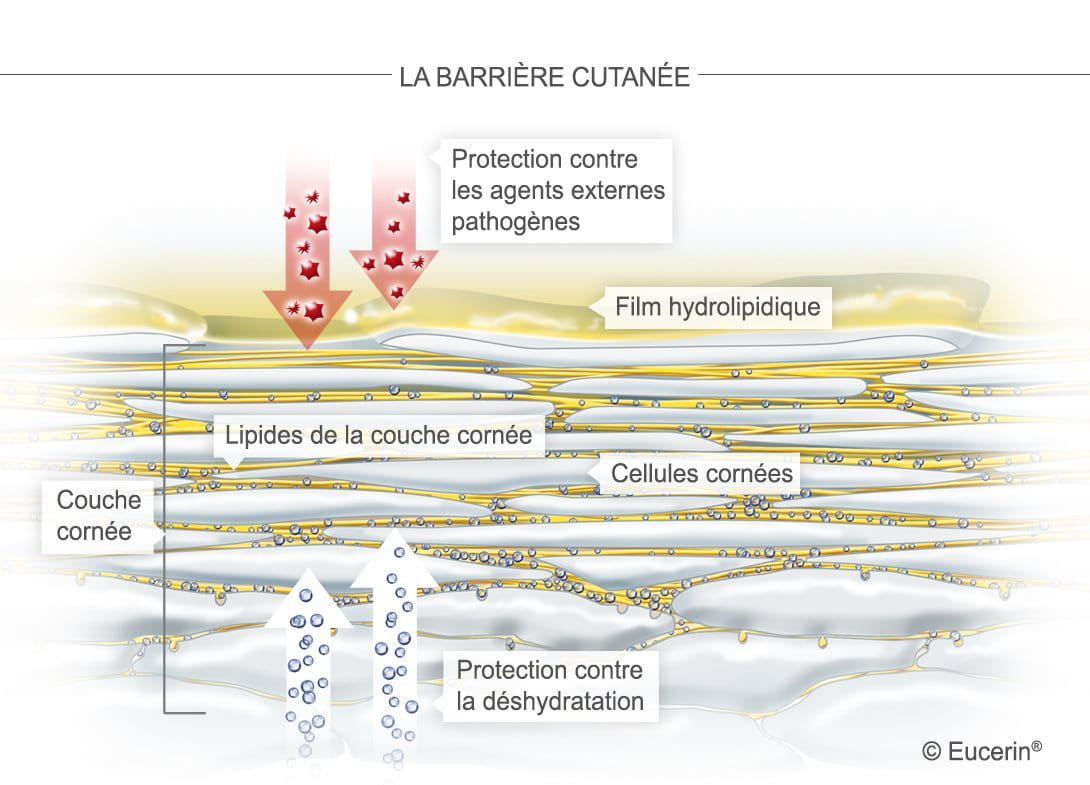 LA BARRIÈRE CUTANÉE

Protection contre les agents externes pathogènes

Film hydrolipidique

Lipides de la couche cornée

Cellules cornées

Couche cornée

Protection contre la déshydratation

© Eucerin®