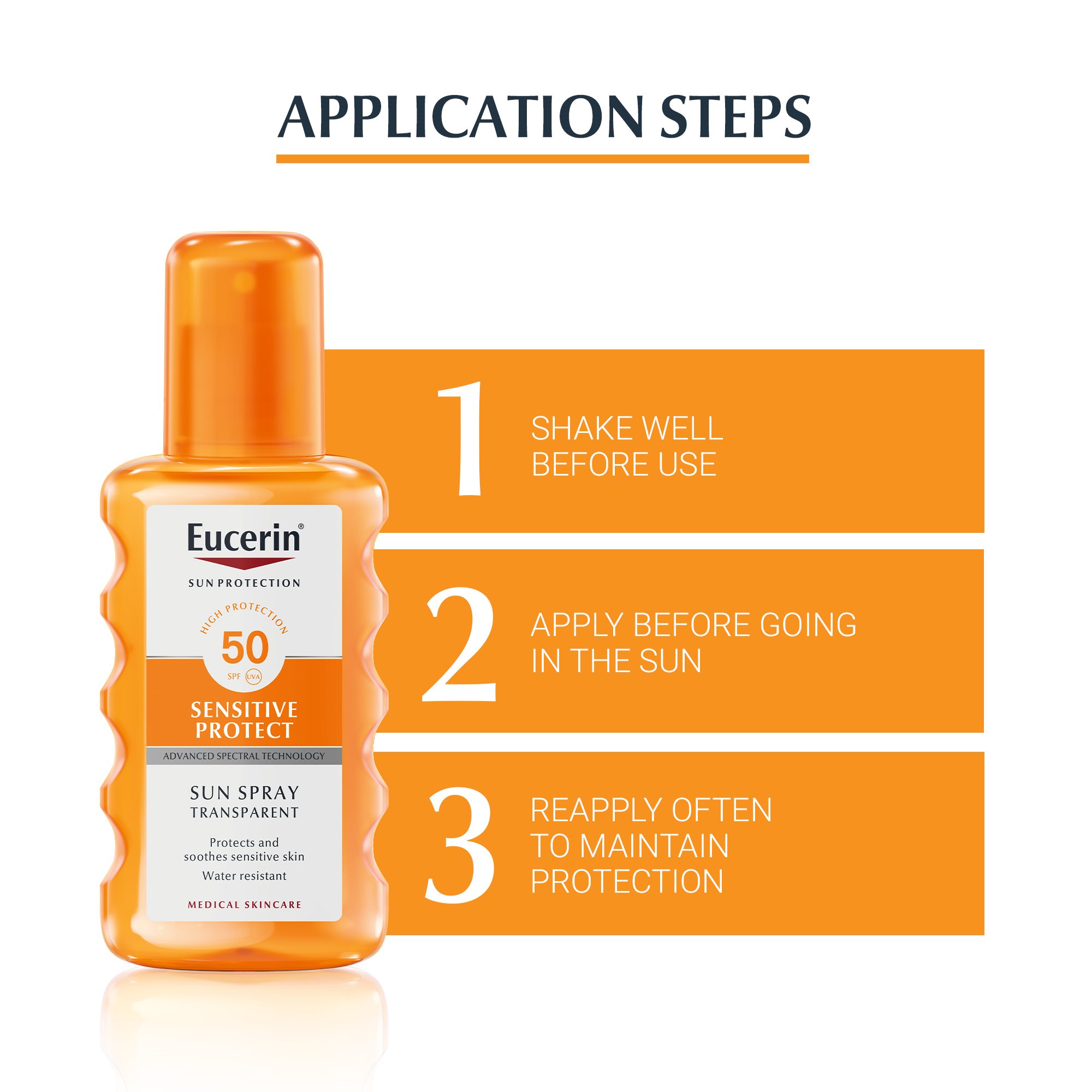 APPLICATION STEPS

Eucerin®

SUN PROTECTION

HIGH PROTECTION

50

SPF UVA

SENSITIVE PROTECT

ADVANCED SPECTRAL TECHNOLOGY

SUN SPRAY TRANSPARENT

Protects and soothes sensitive skin

Water resistant

MEDICAL SKINCARE

1 SHAKE WELL BEFORE USE

2 APPLY BEFORE GOING IN THE SUN

3 REAPPLY OFTEN TO MAINTAIN PROTECTION