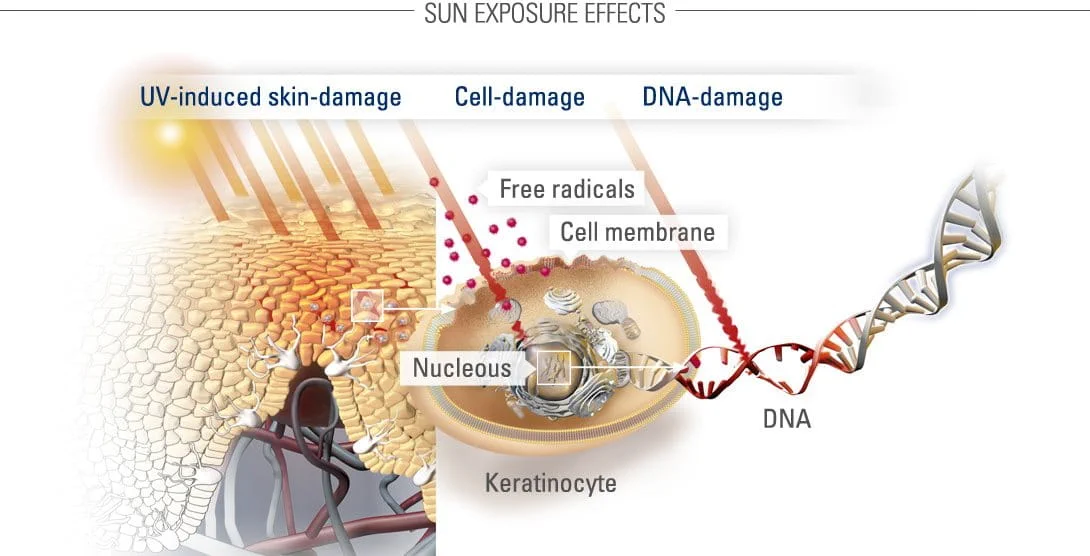 SUN EXPOSURE EFFECTS

UV-induced skin-damage
Cell-damage
DNA-damage

Free radicals
Cell membrane
Nucleous
DNA
Keratinocyte